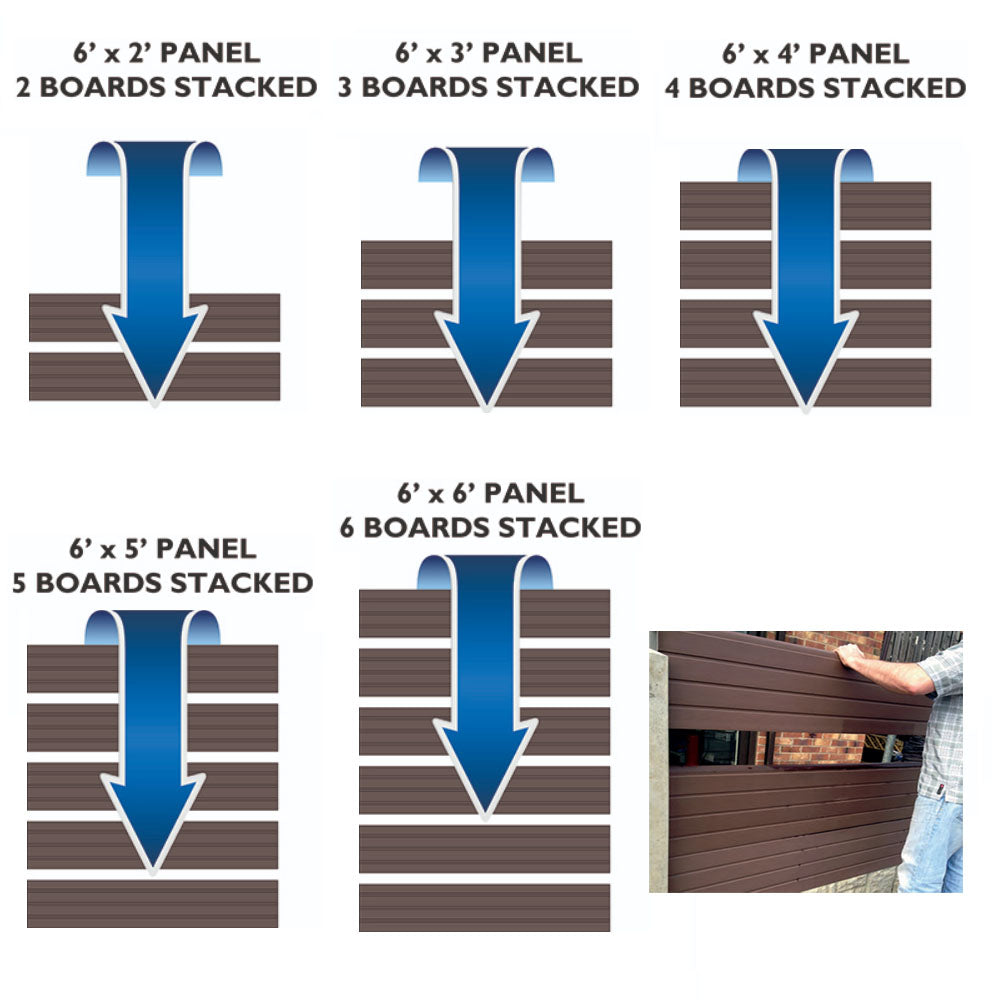 6’ x 2’ PANEL
2 BOARDS STACKED

6’ x 3’ PANEL
3 BOARDS STACKED

6’ x 4’ PANEL
4 BOARDS STACKED

6’ x 5’ PANEL
5 BOARDS STACKED

6’ x 6’ PANEL
6 BOARDS STACKED