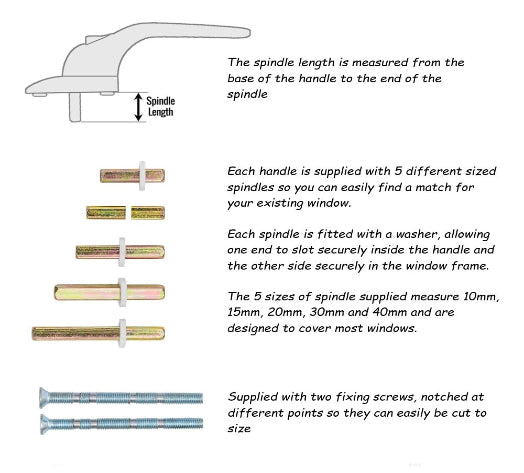 Spindle Length

The spindle length is measured from the base of the handle to the end of the spindle

Each handle is supplied with 5 different sized spindles so you can easily find a match for your existing window.

Each spindle is fitted with a washer, allowing one end to slot securely inside the handle and the other side securely in the window frame.

The 5 sizes of spindle supplied measure 10mm, 15mm, 20mm, 30mm and 40mm and are designed to cover most windows.

Supplied with two fixing screws, notched at different points so they can easily be cut to size