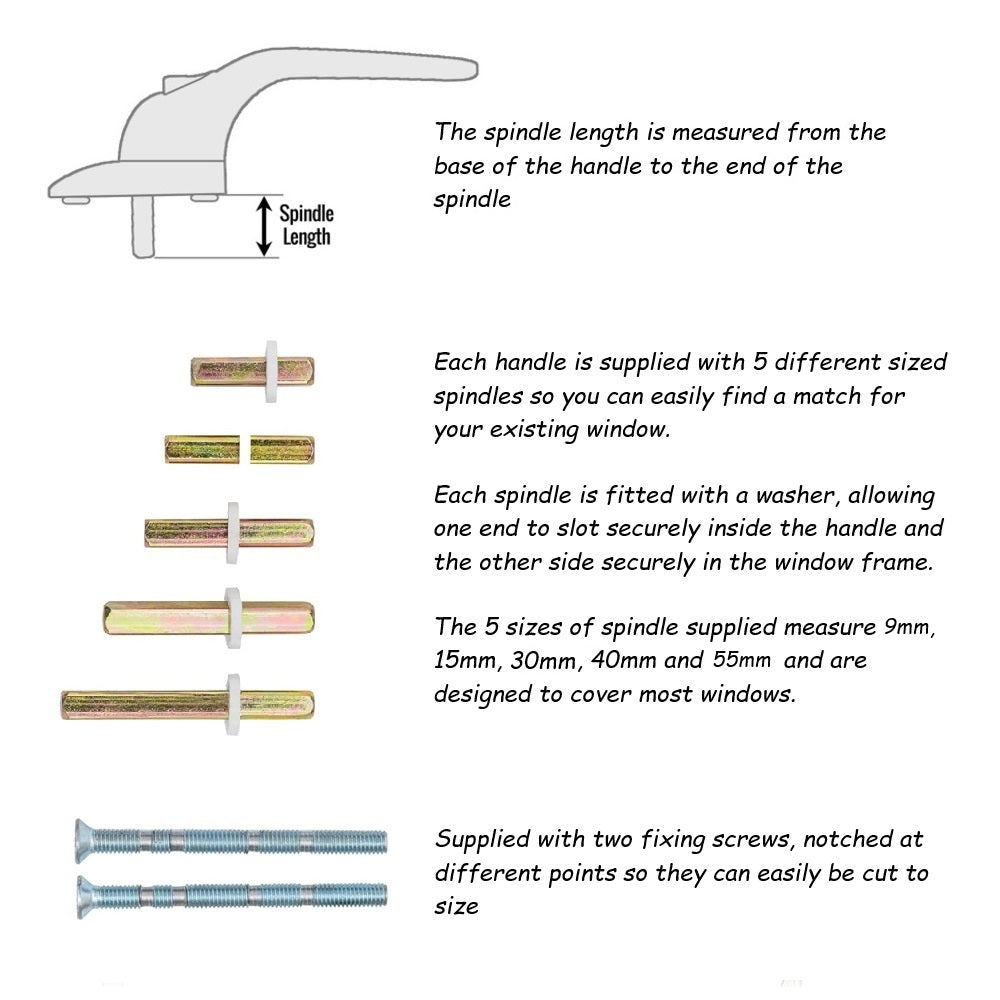 Spindle Length

The spindle length is measured from the base of the handle to the end of the spindle

Each handle is supplied with 5 different sized spindles so you can easily find a match for your existing window.

Each spindle is fitted with a washer, allowing one end to slot securely inside the handle and the other side securely in the window frame.

The 5 sizes of spindle supplied measure 9mm, 15mm, 30mm, 40mm and 55mm and are designed to cover most windows.

Supplied with two fixing screws, notched at different points so they can easily be cut to size