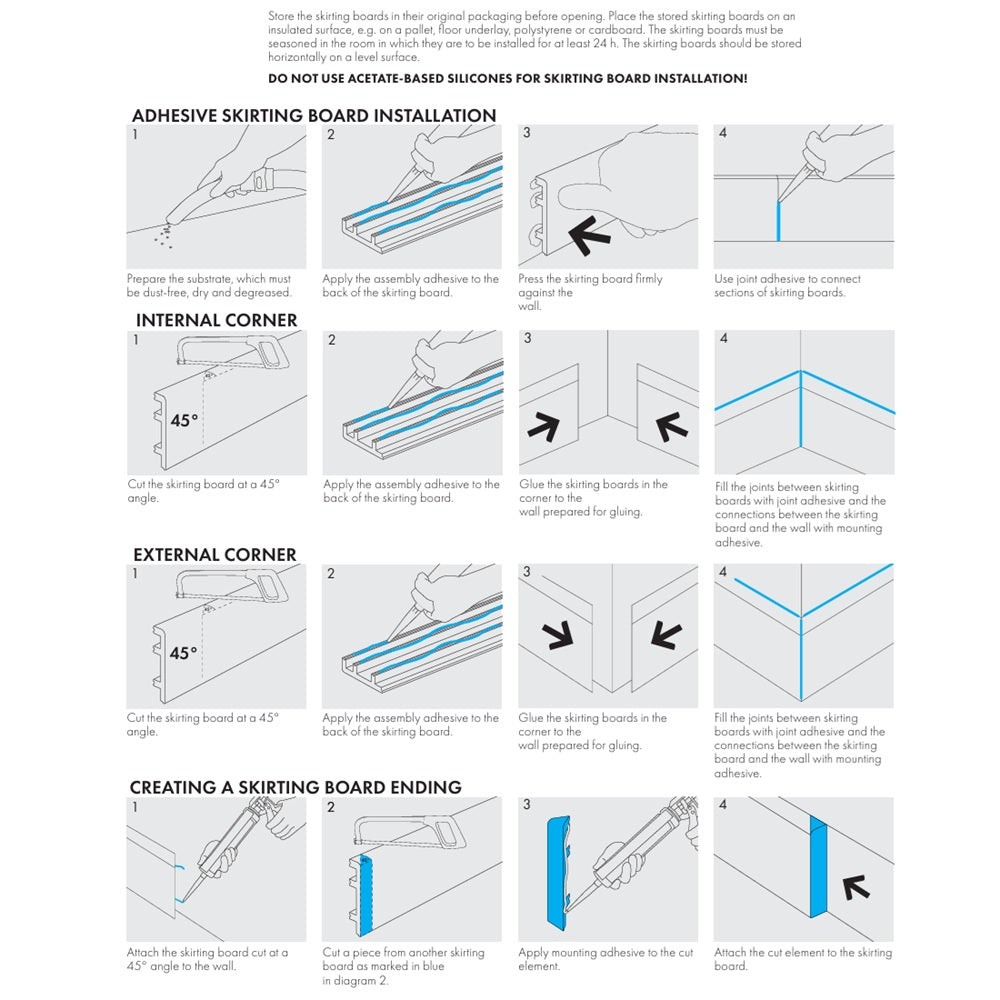 Store the skirting boards in their original packaging before opening. Place the stored skirting boards on an insulated surface, e.g. on a pallet, floor underlay, polystyrene or cardboard. The skirting boards must be seasoned in the room in which they are to be installed for at least 24 h. The skirting boards should be stored horizontally on a level surface.

DO NOT USE ACETATE-BASED SILICONES FOR SKIRTING BOARD INSTALLATION!

ADHESIVE SKIRTING BOARD INSTALLATION

1
Prepare the substrate, which must be dust-free, dry and degreased.

2
Apply the assembly adhesive to the back of the skirting board.

3
Press the skirting board firmly against the wall.

4
Use joint adhesive to connect sections of skirting boards.

INTERNAL CORNER

1
45°
Cut the skirting board at a 45° angle.

2
Apply the assembly adhesive to the back of the skirting board.

3
Glue the skirting boards in the corner to the wall prepared for gluing.

4
Fill the joints between skirting boards with joint adhesive and the connections between the skirting board and the wall with mounting adhesive.

EXTERNAL CORNER

1
45°
Cut the skirting board at a 45° angle.

2
Apply the assembly adhesive to the back of the skirting board.

3
Glue the skirting boards in the corner to the wall prepared for gluing.

4
Fill the joints between skirting boards with joint adhesive and the connections between the skirting board and the wall with mounting adhesive.

CREATING A SKIRTING BOARD ENDING

1
Attach the skirting board cut at a 45° angle to the wall.

2
Cut a piece from another skirting board as marked in blue in diagram 2.

3
Apply mounting adhesive to the cut element.

4
Attach the cut element to the skirting board.